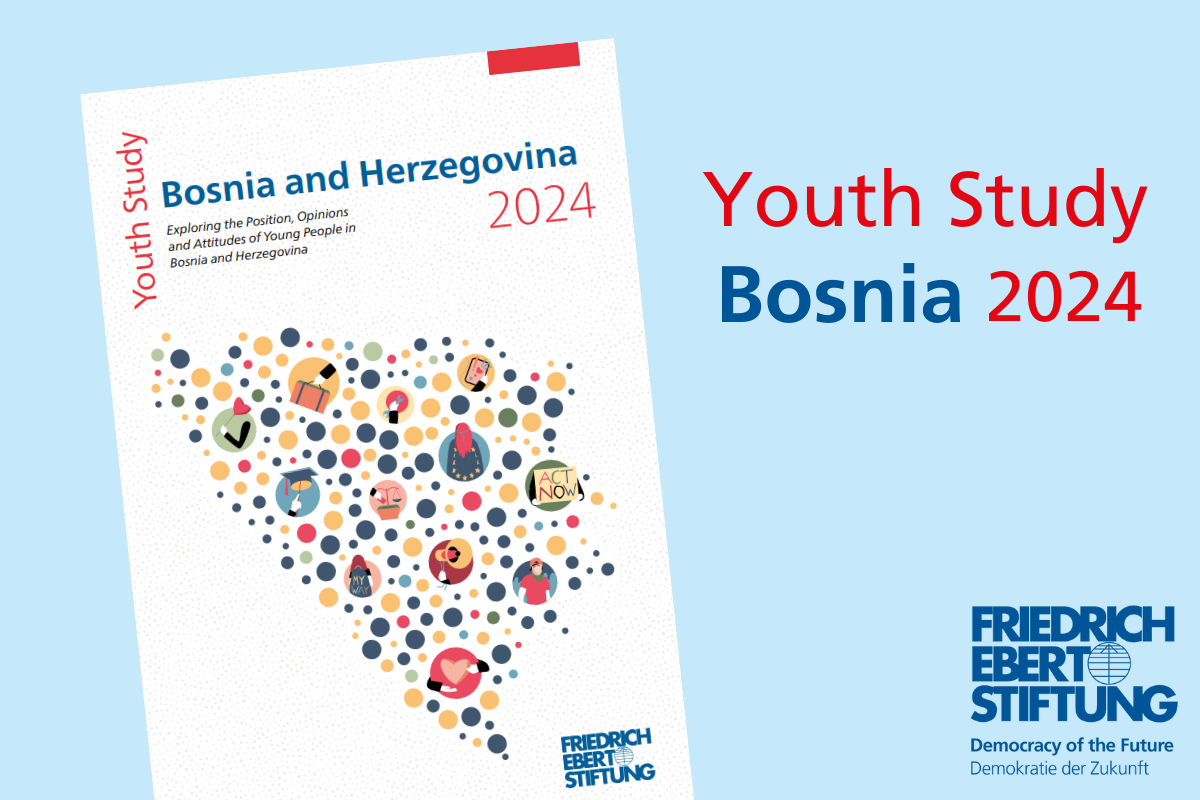 Youth Study

Bosnia and Herzegovina 2024

Exploring the Position, Opinions and Attitudes of Young People in Bosnia and Herzegovina

ACT NOW

FRIEDRICH EBERT STIFTUNG

Youth Study Bosnia 2024

FRIEDRICH EBERT STIFTUNG

Democracy of the Future
Demokratie der Zukunft